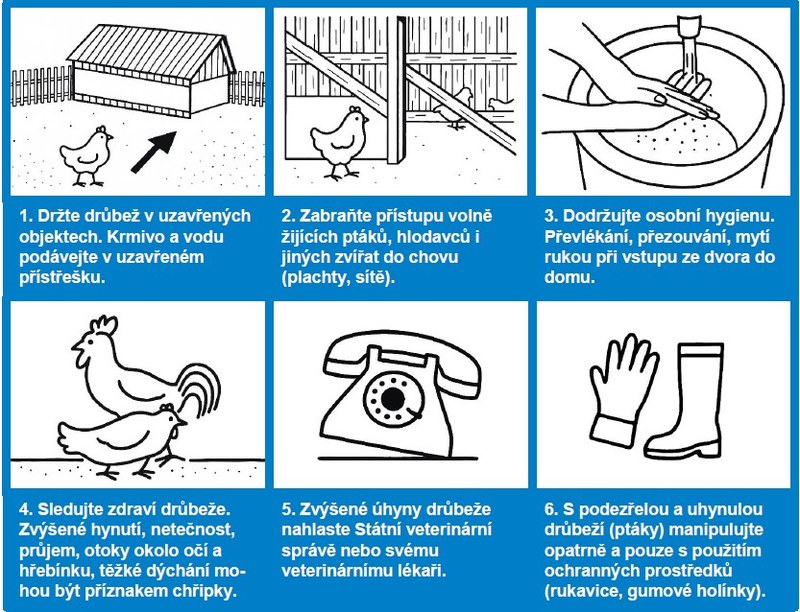 1. Držte drůbež v uzavřených objektech. Krmivo a vodu podávejte v uzavřeném přístřešku.

2. Zabraňte přístupu volně žijících ptáků, hlodavců i jiných zvířat do chovu (plachty, sítě).

3. Dodržujte osobní hygienu. Převlékání, přezouvání, mytí rukou při vstupu ze dvora do domu.

4. Sledujte zdraví drůbeže. Zvýšené hynutí, netečnost, průjem, otoky okolo očí a hřebínku, těžké dýchání mohou být příznakem chřipky.

5. Zvýšené úhyny drůbeže nahlaste Státní veterinární správě nebo svému veterinárnímu lékaři.

6. S podezřelou a uhynulou drůbeží (ptáky) manipulujte opatrně a pouze s použitím ochranných prostředků (rukavice, gumové holínky).